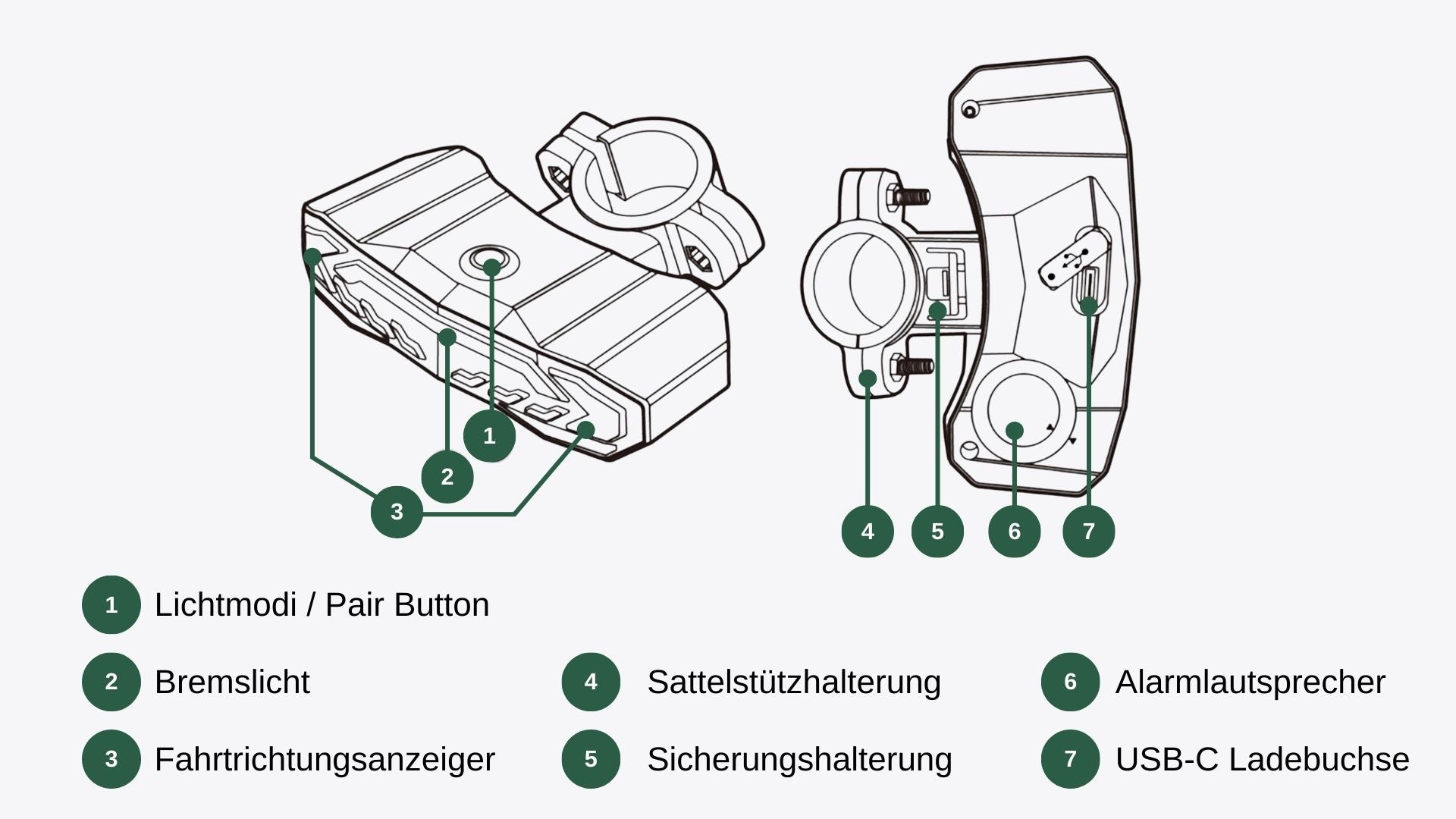 1
2
3
4
5
6
7

1 Lichtmodi / Pair Button

2 Bremslicht

3 Fahrtrichtungsanzeiger

4 Sattelstützhalterung

5 Sicherungshalterung

6 Alarmlautsprecher

7 USB-C Ladebuchse